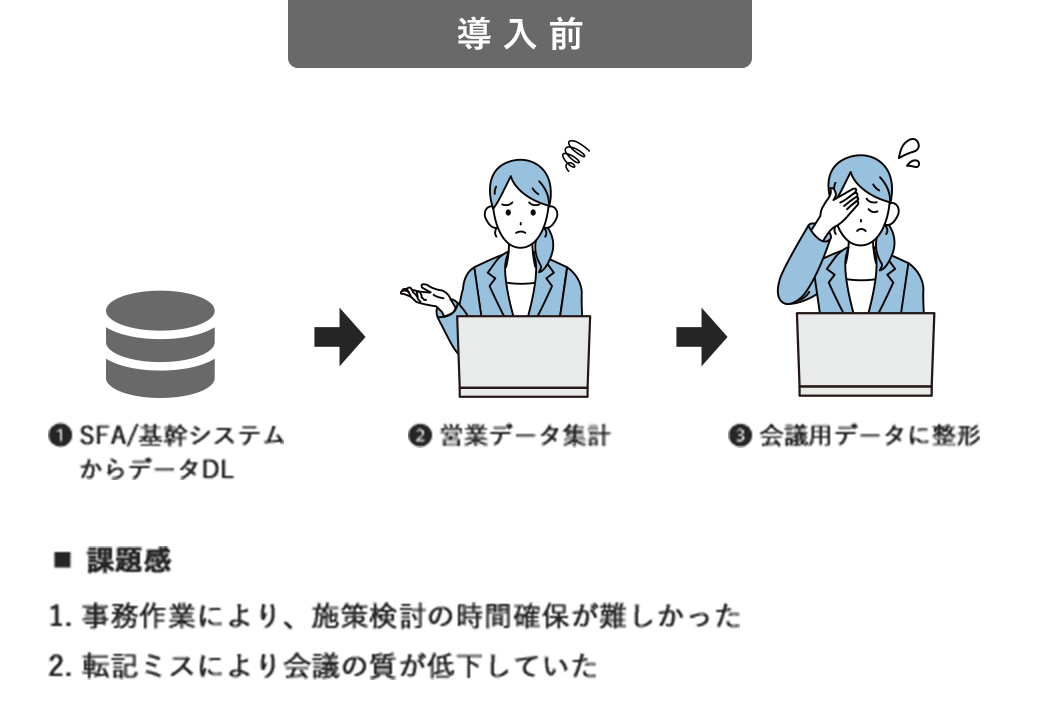 導入前

❶ SFA/基幹システムからデータDL

❷ 営業データ集計

❸ 会議用データに整形

■ 課題感

1. 事務作業により、施策検討の時間確保が難しかった

2. 転記ミスにより会議の質が低下していた