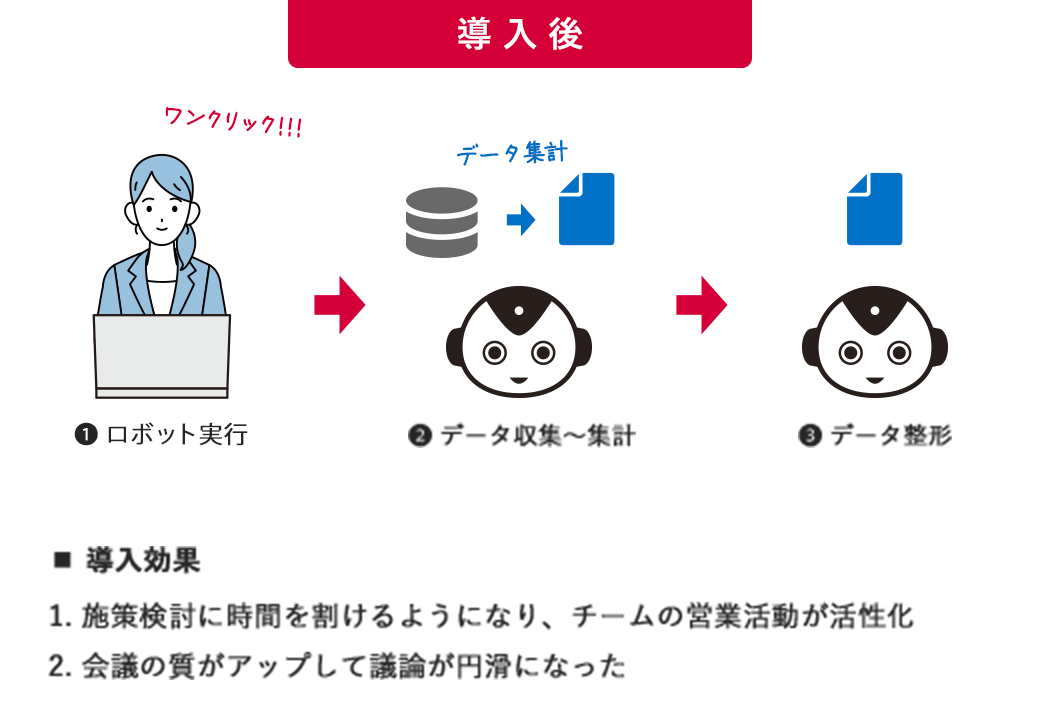 導入後

ワンクリック!!!

データ集計

❶ ロボット実行

❷ データ収集〜集計

❸ データ整形

■ 導入効果

1. 施策検討に時間を割けるようになり、チームの営業活動が活性化

2. 会議の質がアップして議論が円滑になった